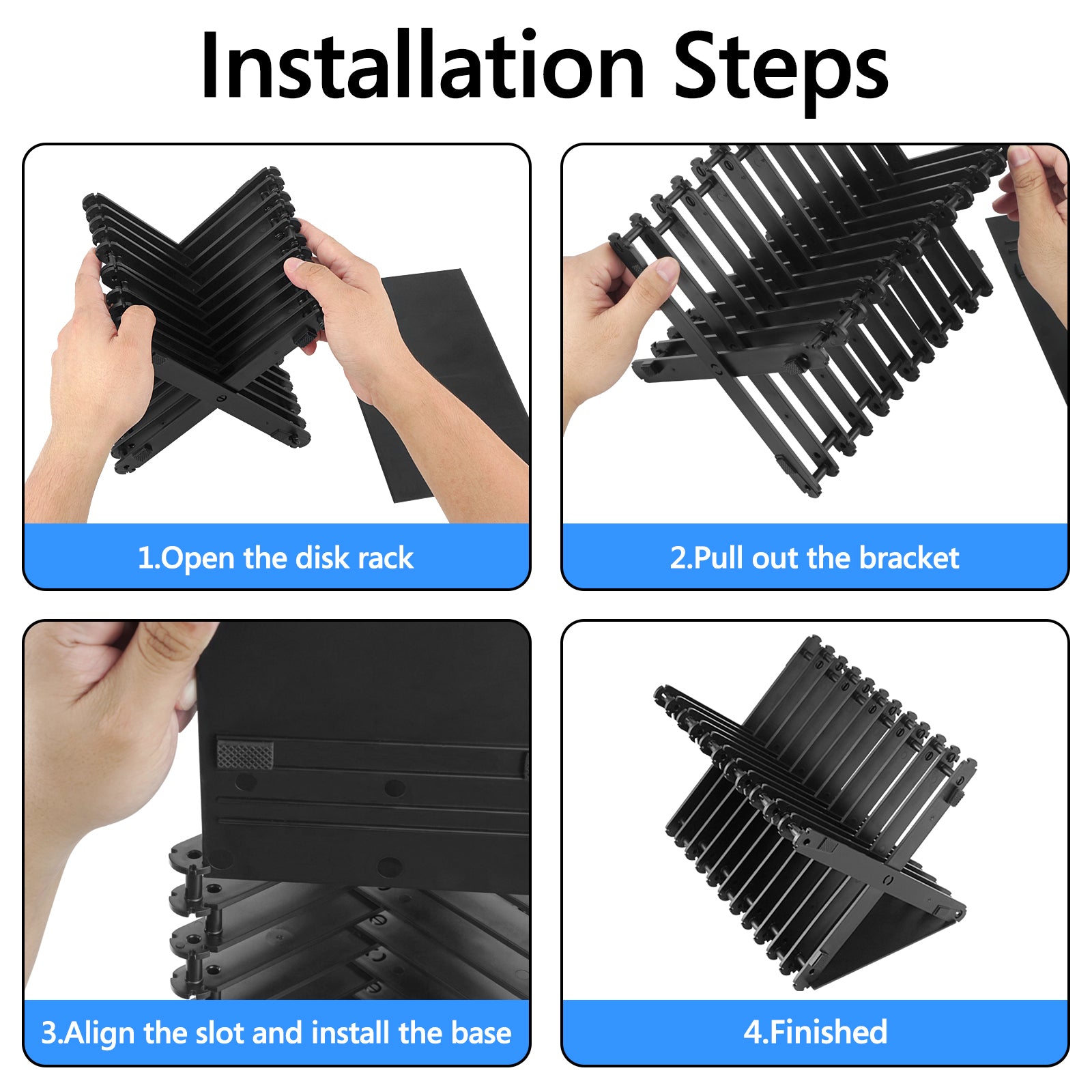 Installation Steps

1.Open the disk rack

2.Pull out the bracket

3.Align the slot and install the base

4.Finished