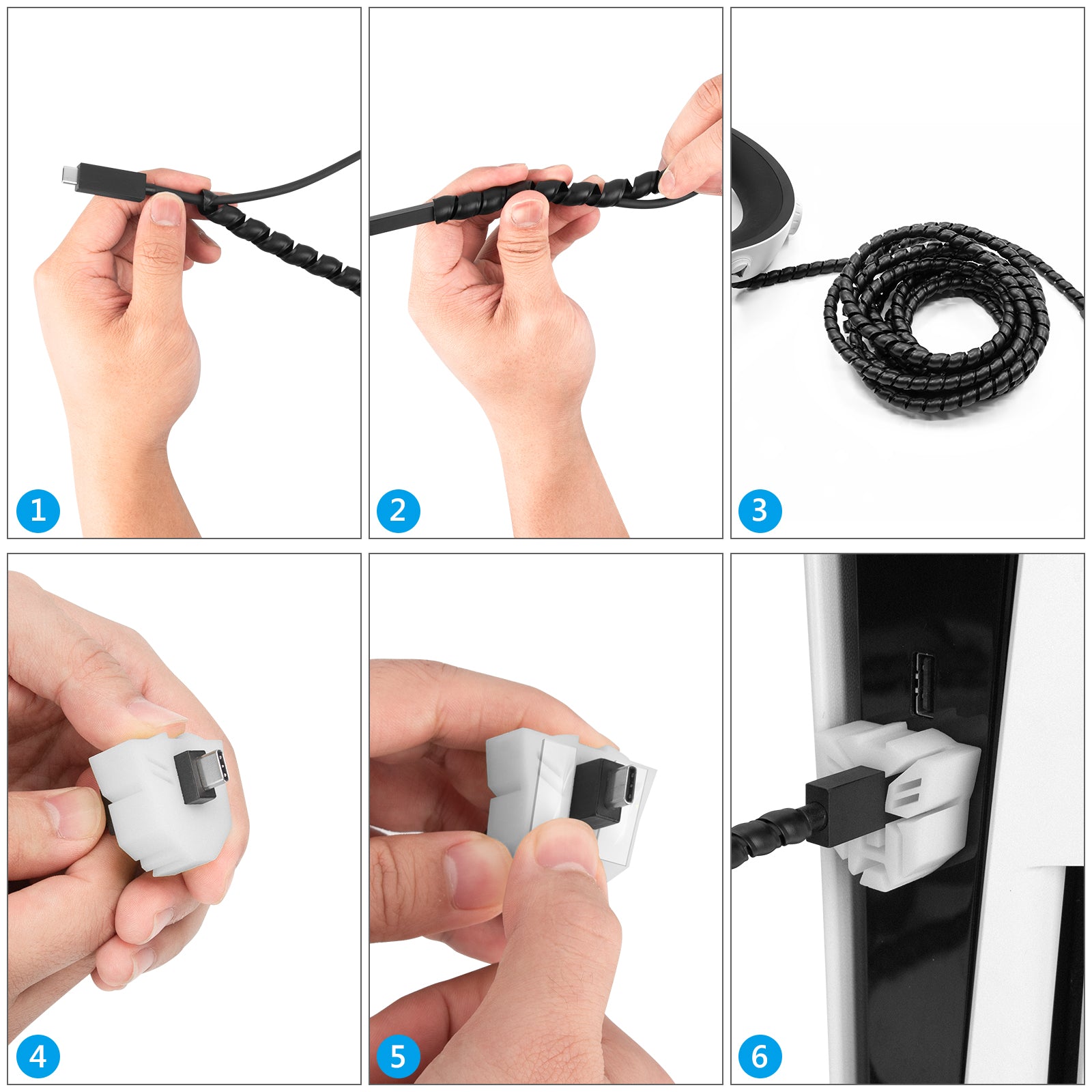 1

2

3

4

5

6