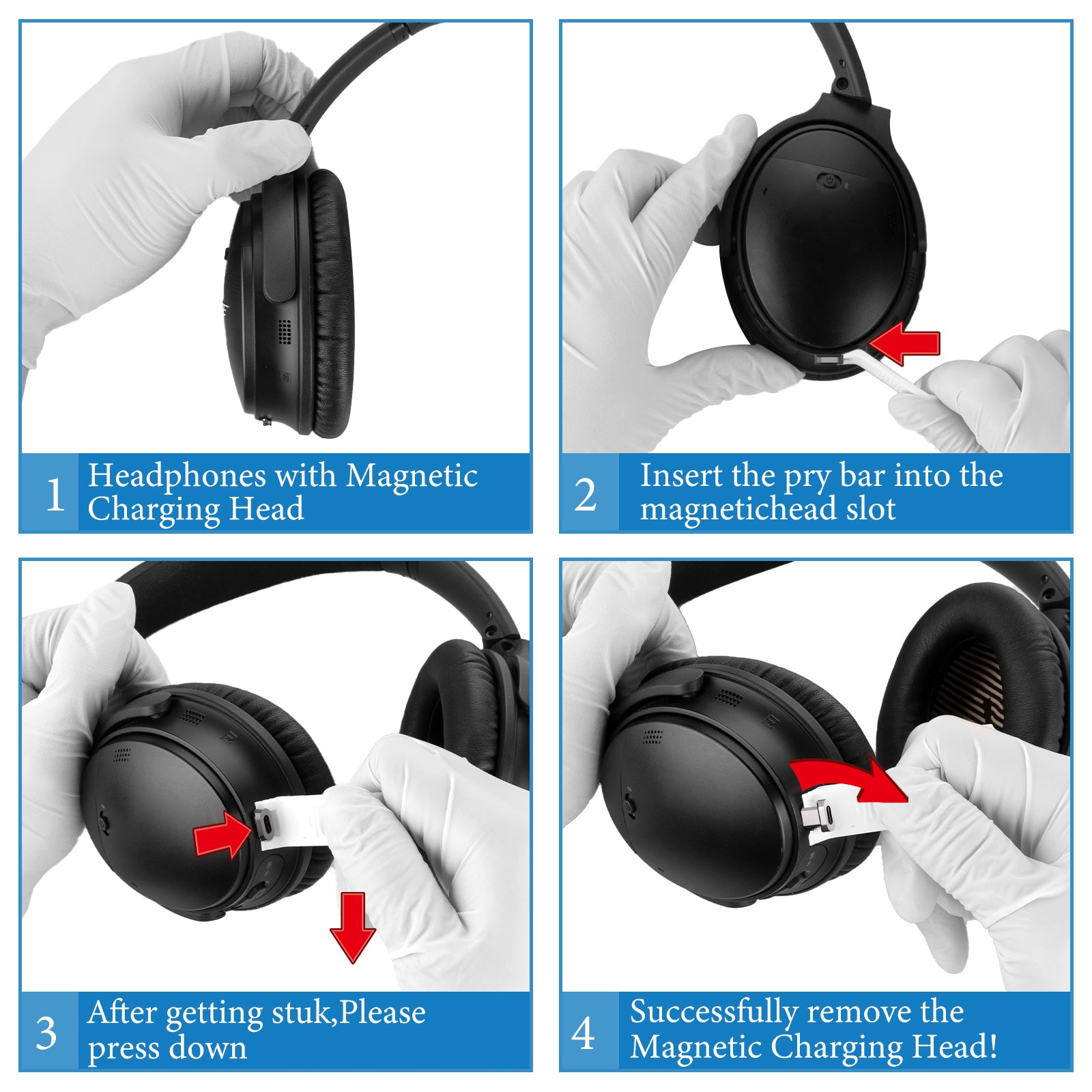 1 Headphones with Magnetic Charging Head

2 Insert the pry bar into the magnetichead slot

3 After getting stuk,Please press down

4 Successfully remove the Magnetic Charging Head!