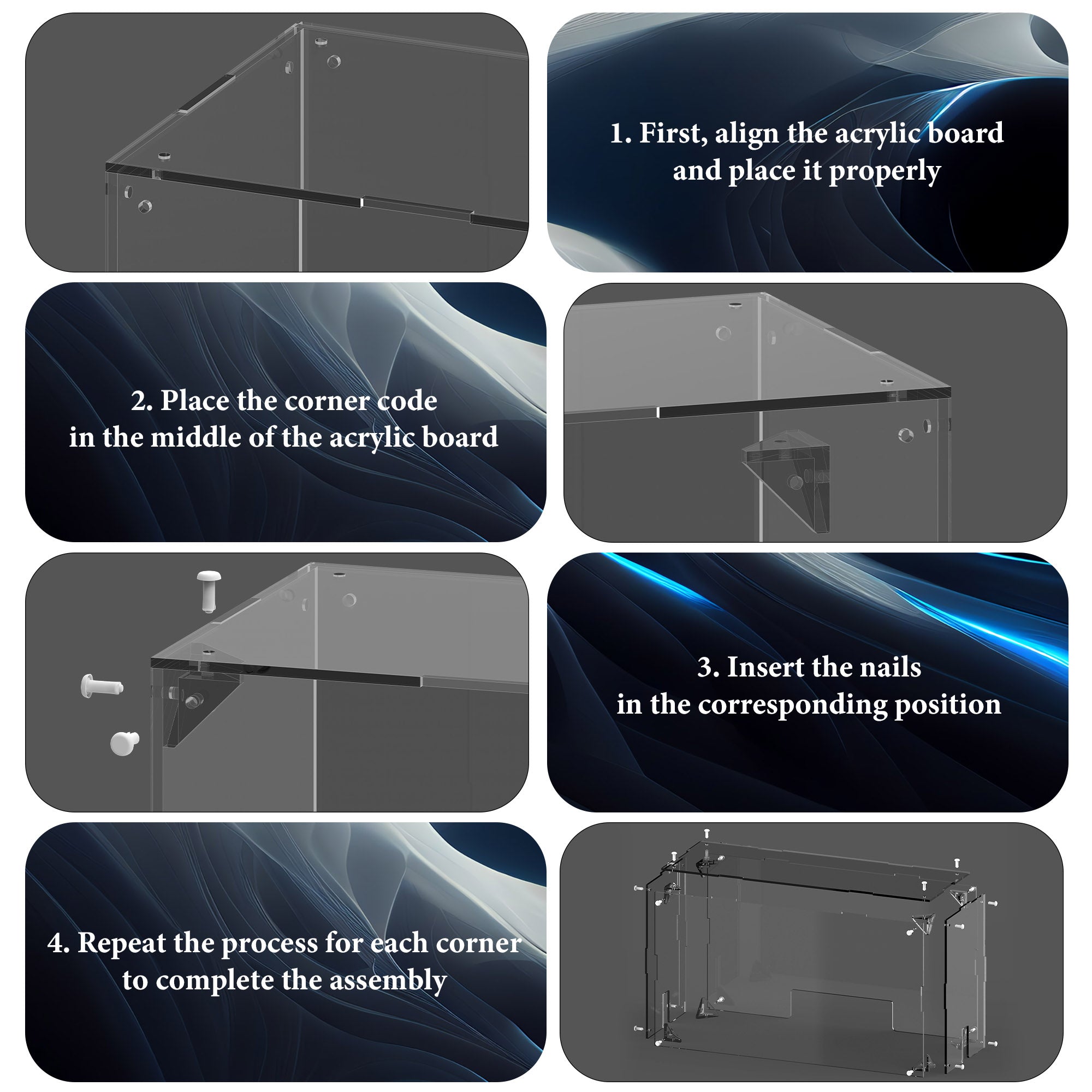 1. First, align the acrylic board and place it properly

2. Place the corner code in the middle of the acrylic board

3. Insert the nails in the corresponding position

4. Repeat the process for each corner to complete the assembly