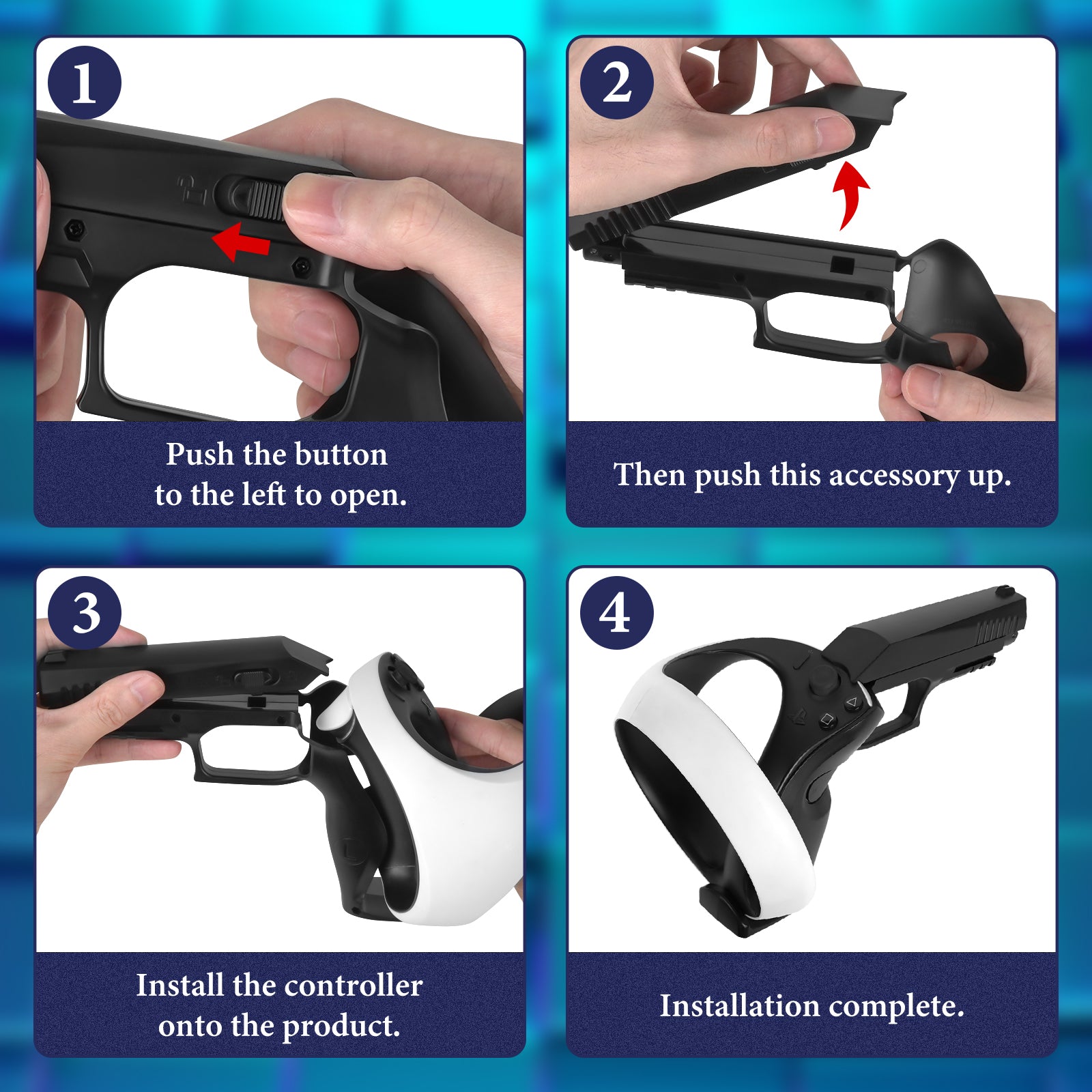 1

Push the button to the left to open.

2

Then push this accessory up.

3

Install the controller onto the product.

4

Installation complete.