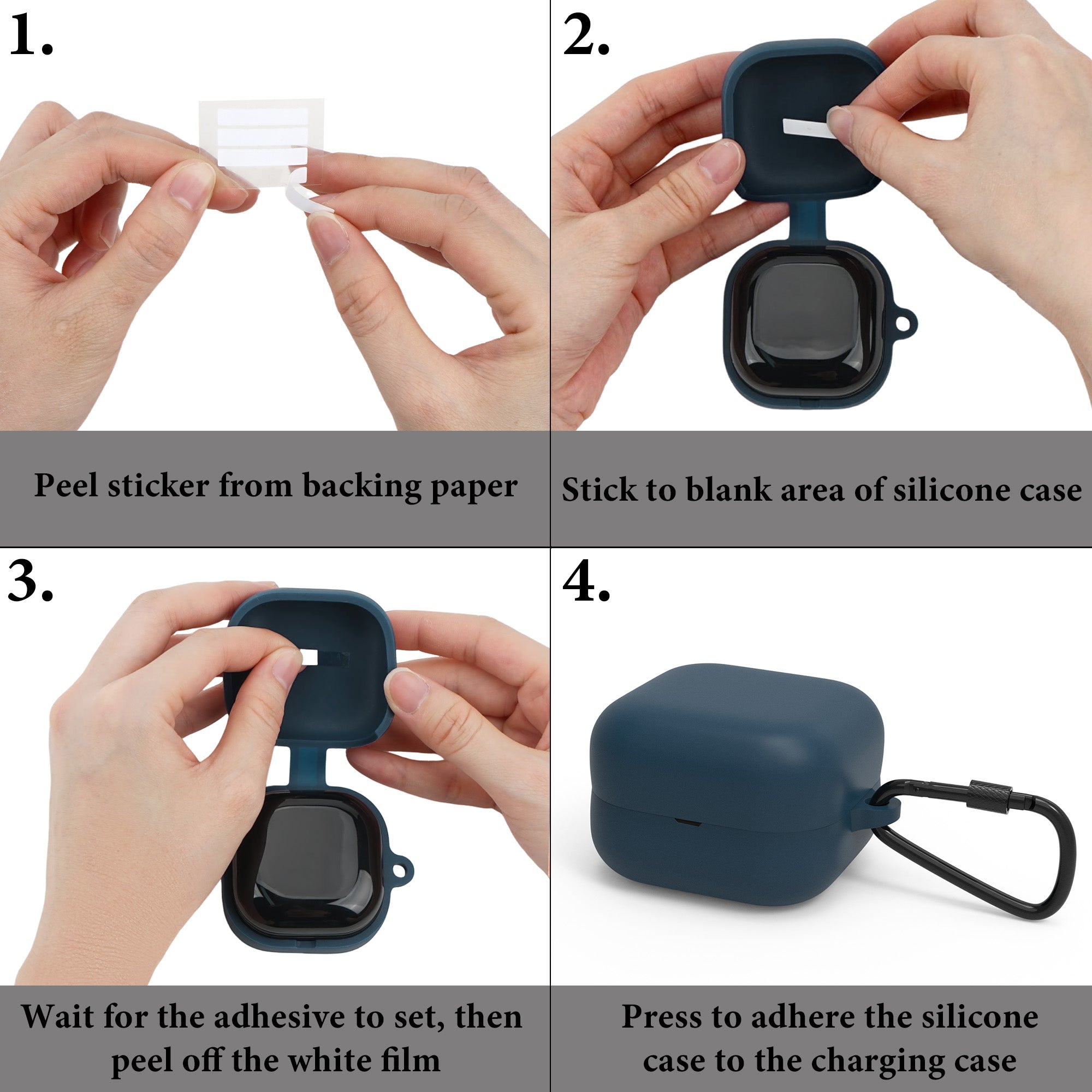 1.

Peel sticker from backing paper

2.

Stick to blank area of silicone case

3.

Wait for the adhesive to set, then peel off the white film

4.

Press to adhere the silicone case to the charging case