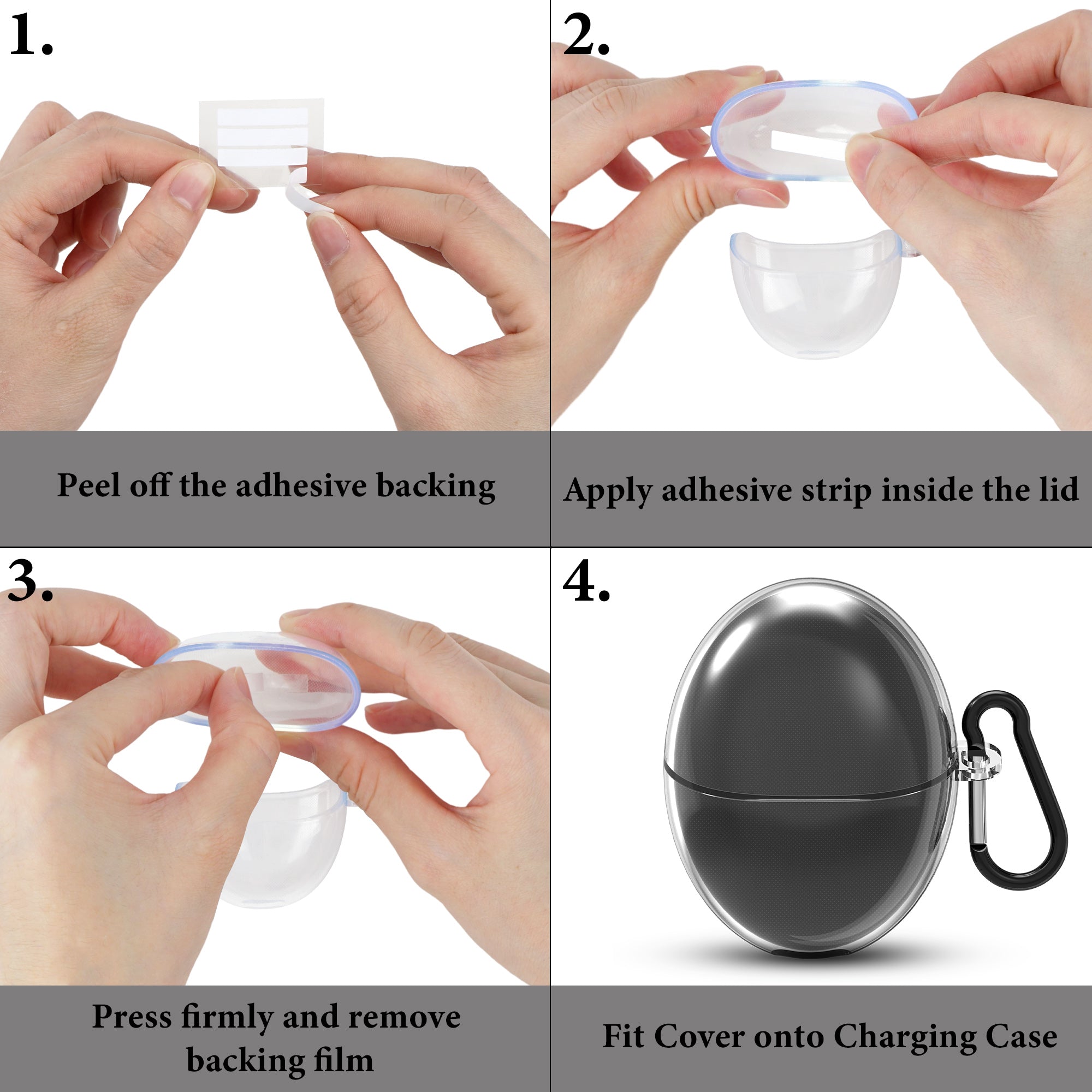 1.

Peel off the adhesive backing

2.

Apply adhesive strip inside the lid

3.

Press firmly and remove backing film

4.

Fit Cover onto Charging Case