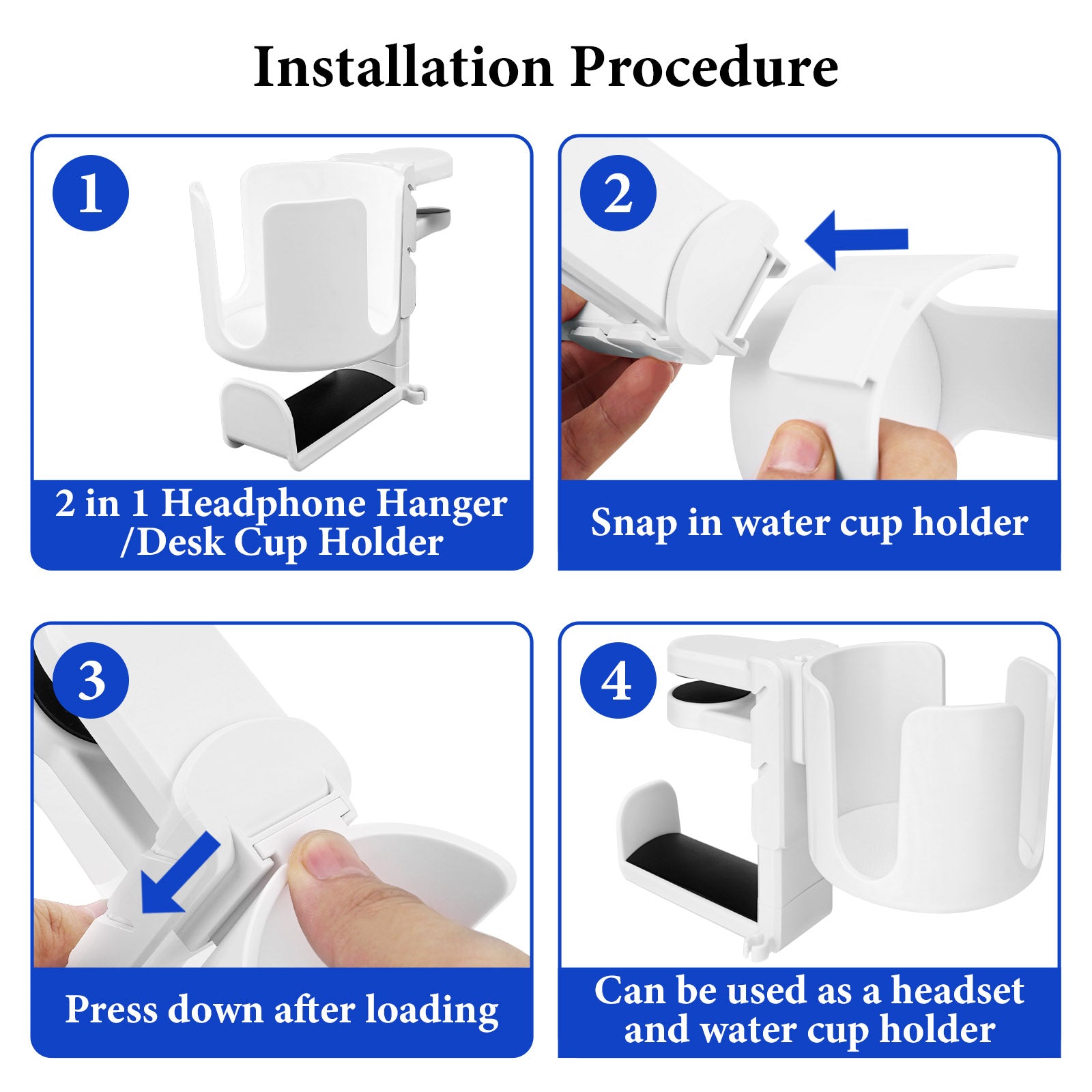 Installation Procedure

1

2 in 1 Headphone Hanger /Desk Cup Holder

2

Snap in water cup holder

3

Press down after loading

4

Can be used as a headset and water cup holder