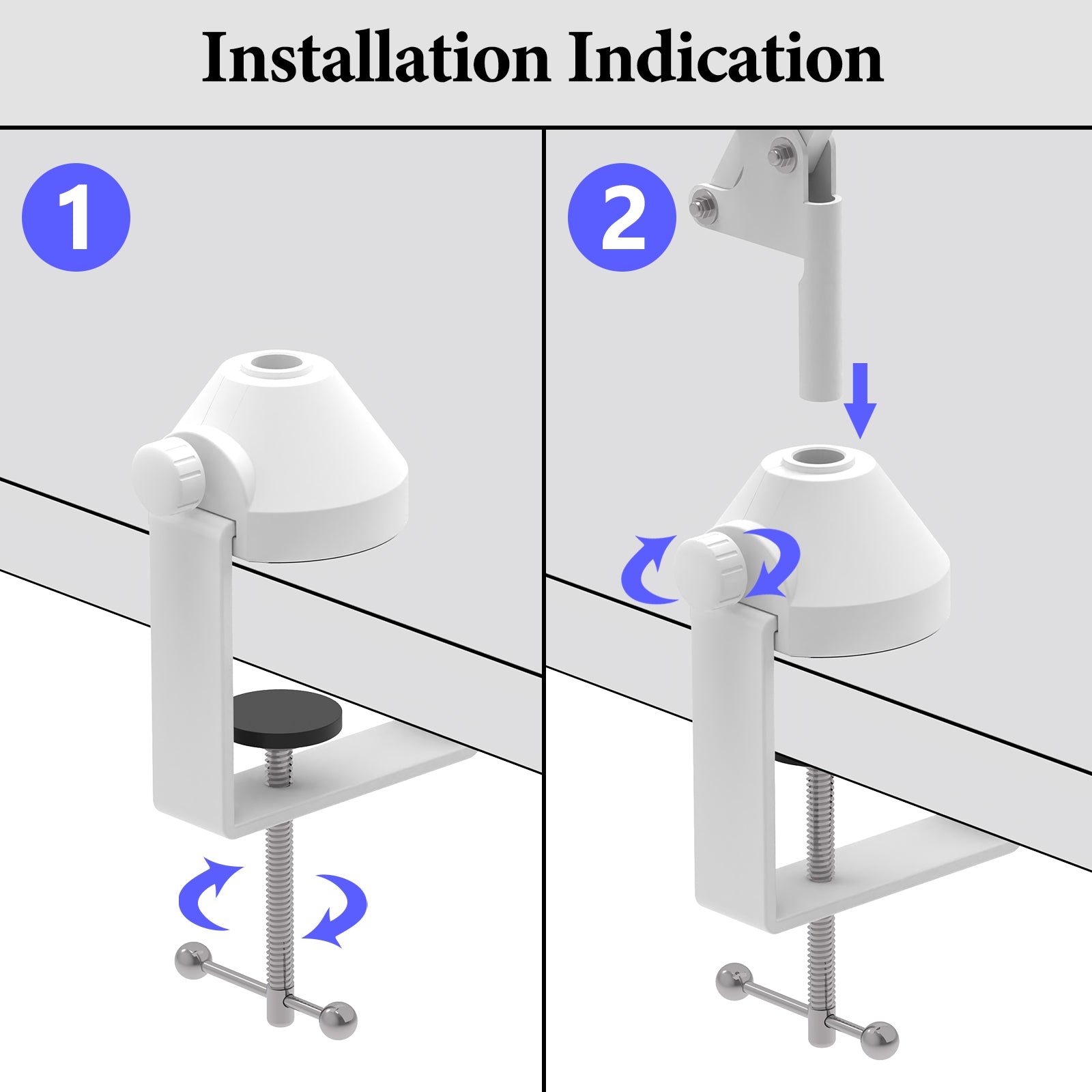 Installation Indication

1

2