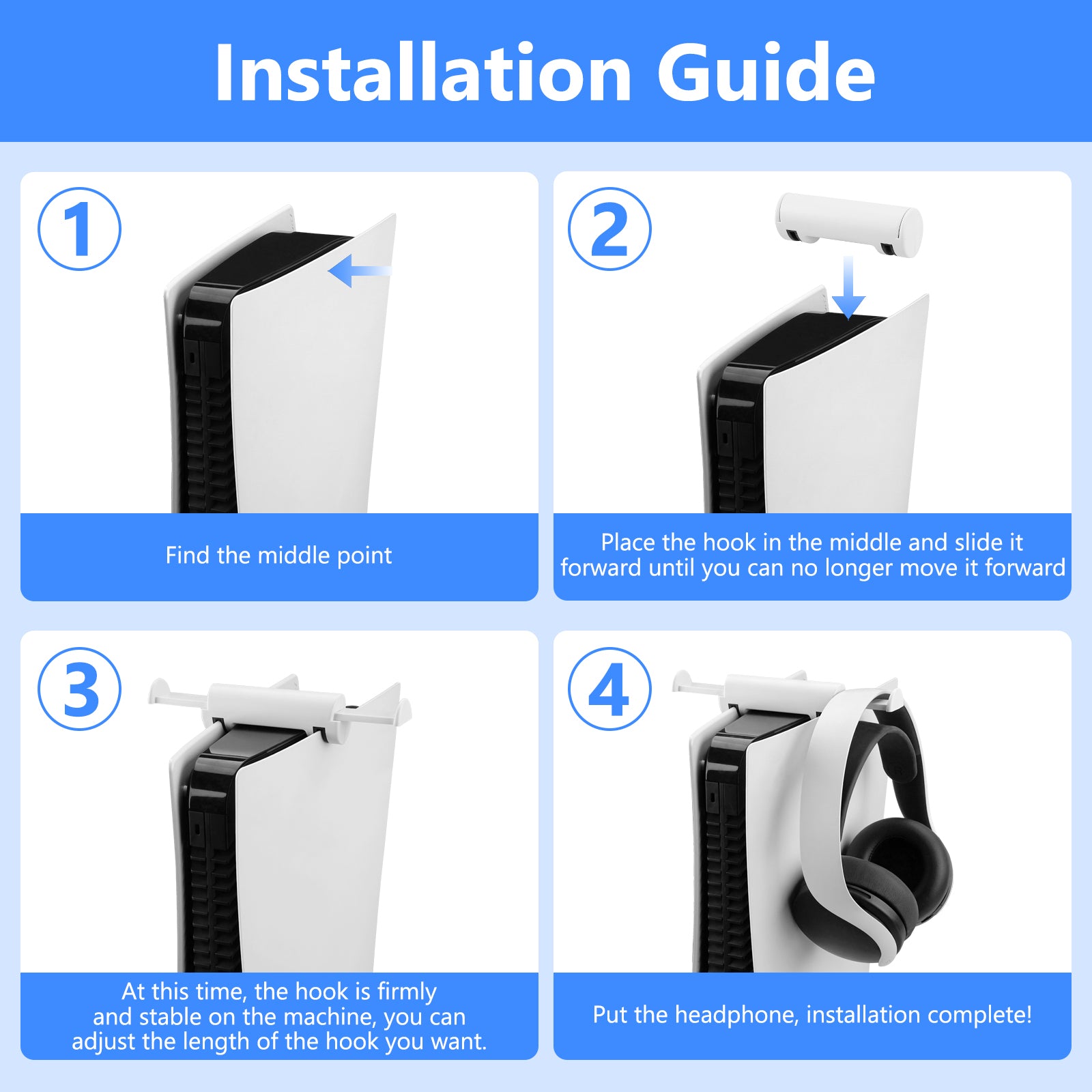 Installation Guide

1

Find the middle point

2

Place the hook in the middle and slide it forward until you can no longer move it forward

3

At this time, the hook is firmly and stable on the machine, you can adjust the length of the hook you want.

4

Put the headphone, installation complete!