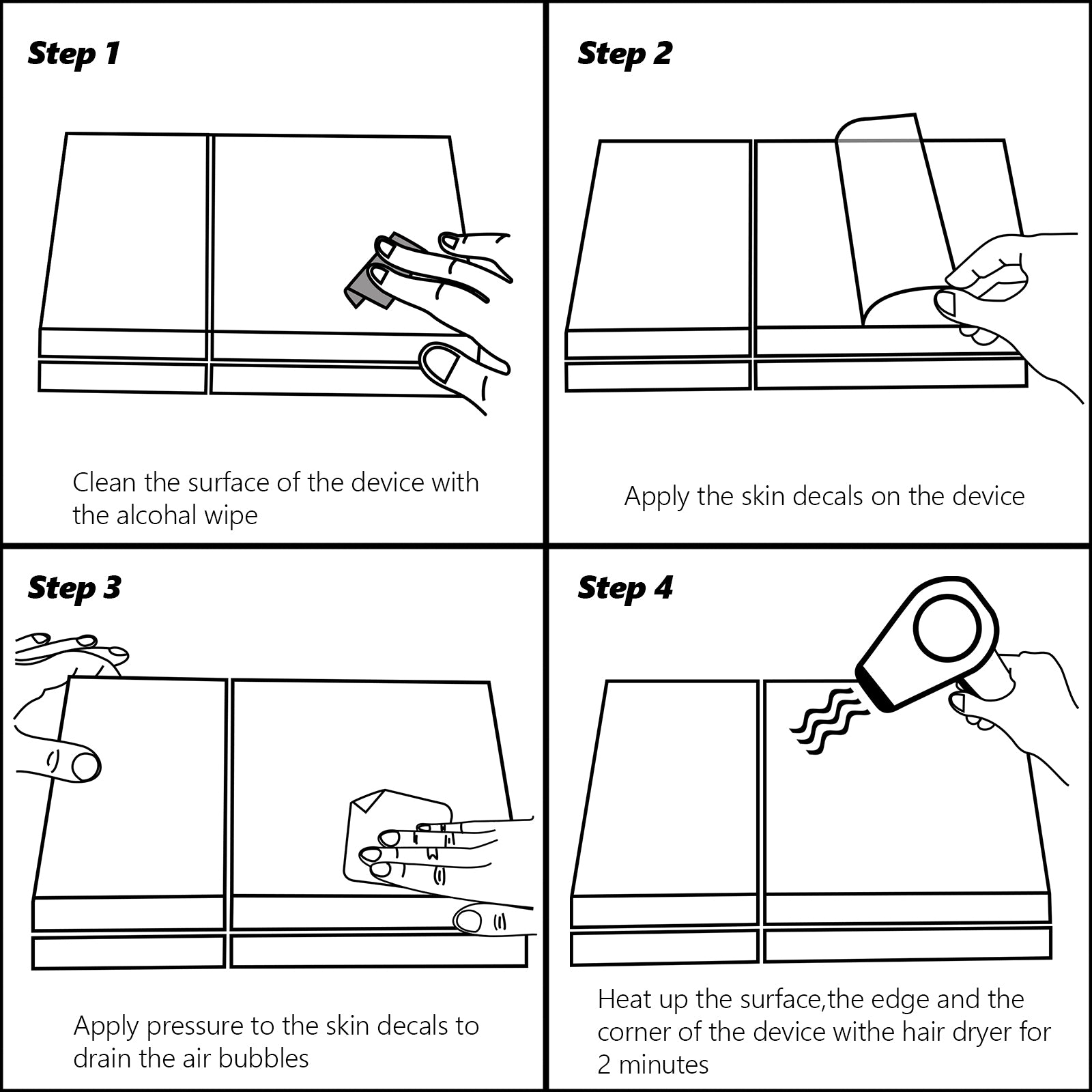 Step 1

Clean the surface of the device with the alcohal wipe

Step 2

Apply the skin decals on the device

Step 3

Apply pressure to the skin decals to drain the air bubbles

Step 4

Heat up the surface,the edge and the corner of the device withe hair dryer for 2 minutes