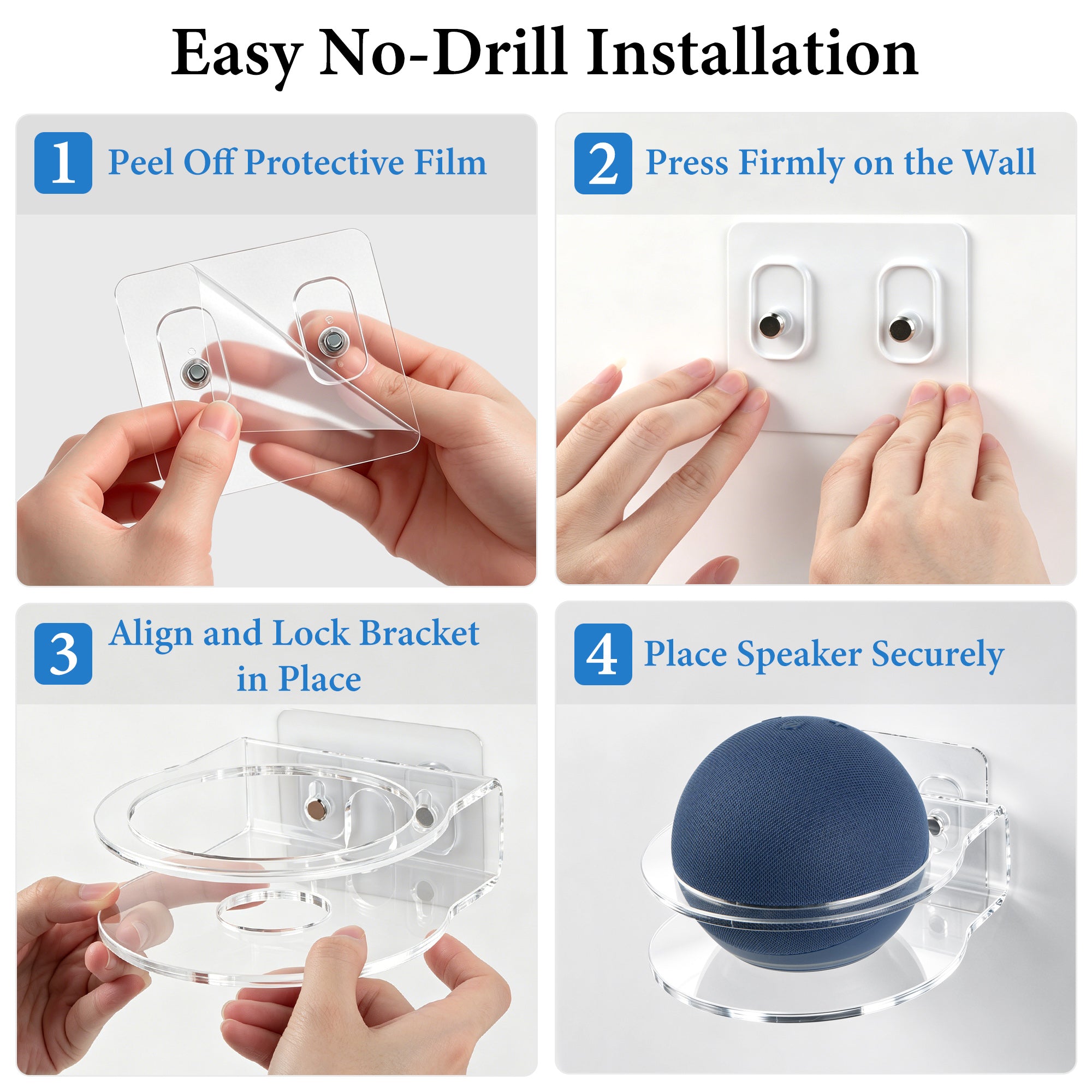 Easy No-Drill Installation

1 Peel Off Protective Film

2 Press Firmly on the Wall

3 Align and Lock Bracket in Place

4 Place Speaker Securely