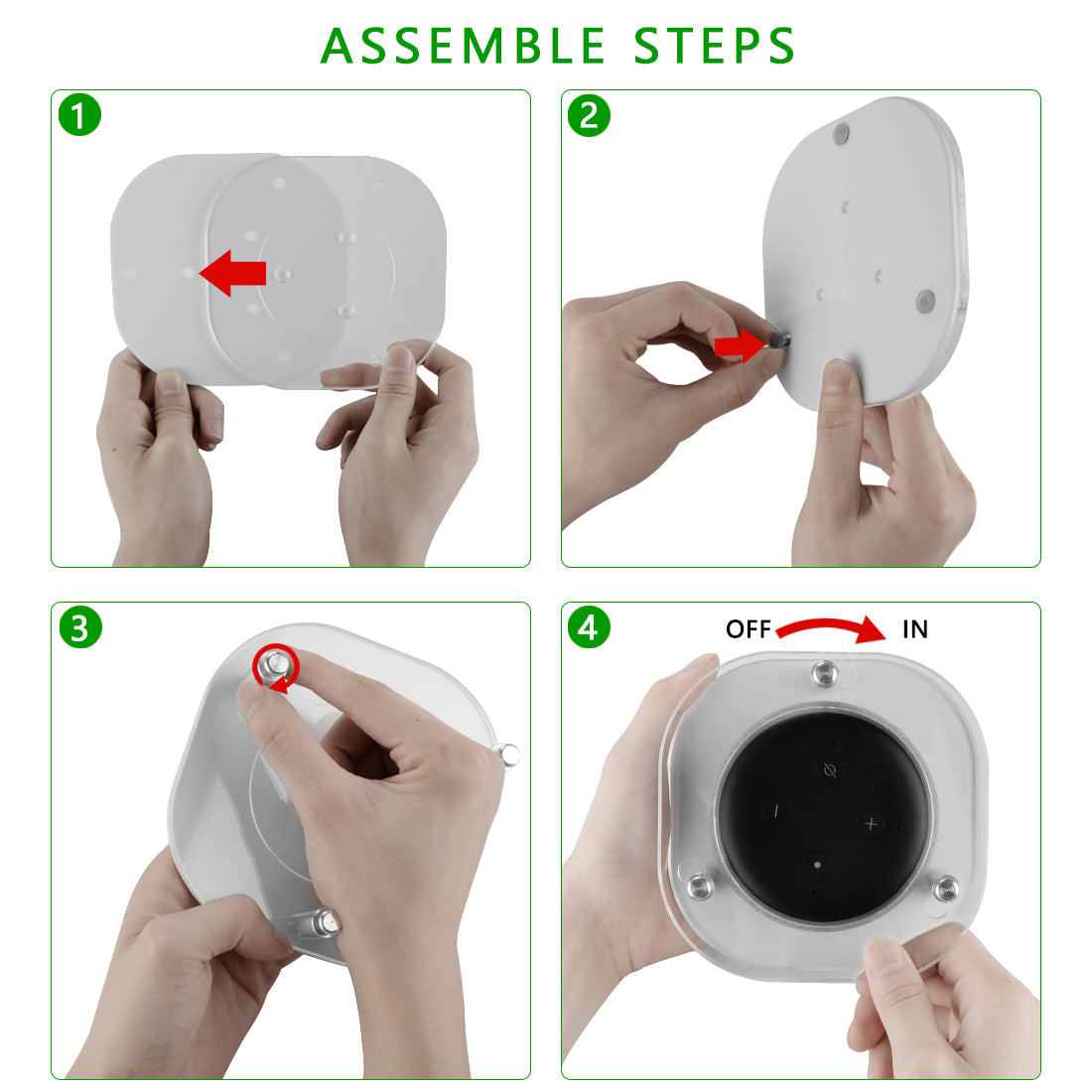 ASSEMBLE STEPS

1

2

3

4

OFF

IN