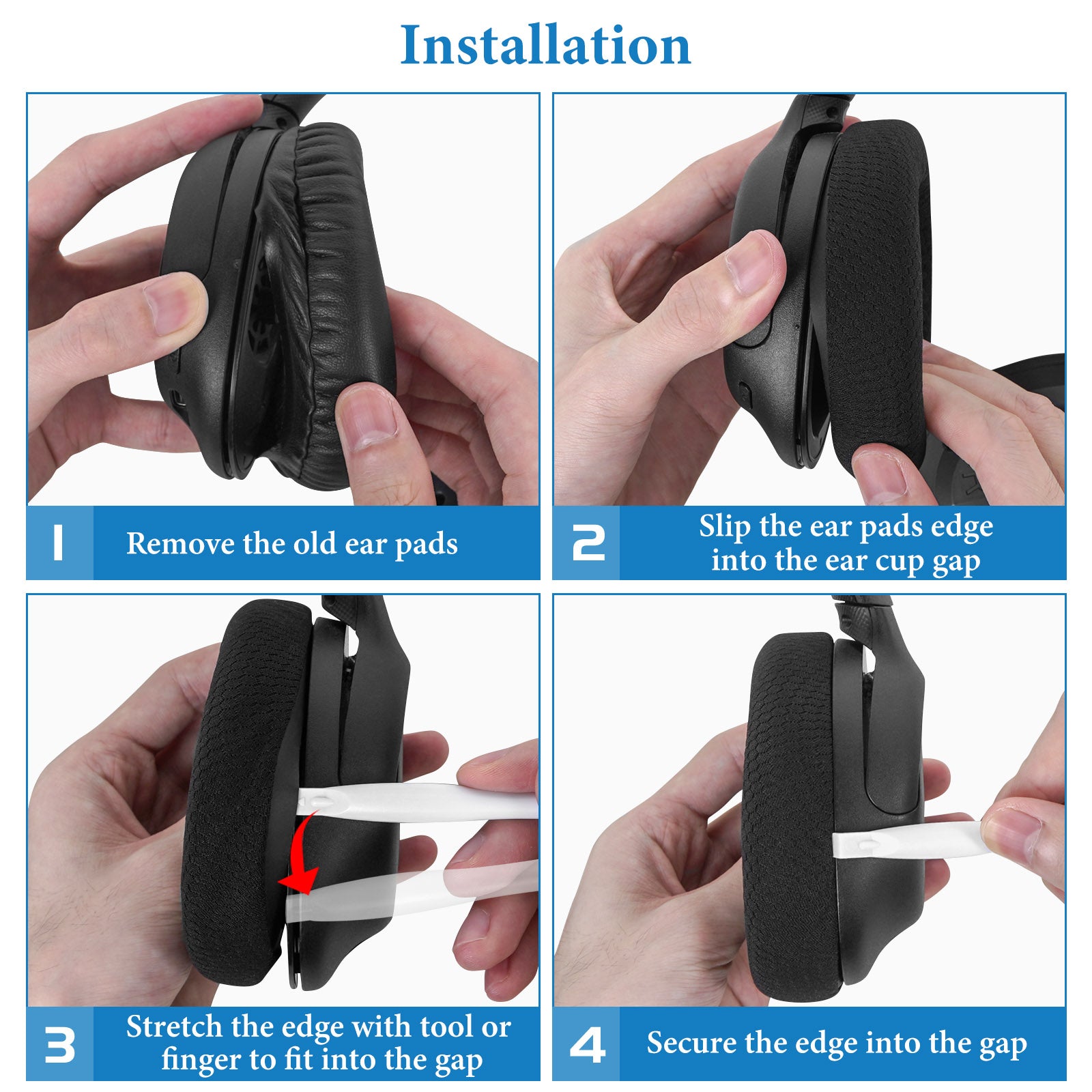 Installation

1 Remove the old ear pads

2 Slip the ear pads edge into the ear cup gap

3 Stretch the edge with tool or finger to fit into the gap

4 Secure the edge into the gap