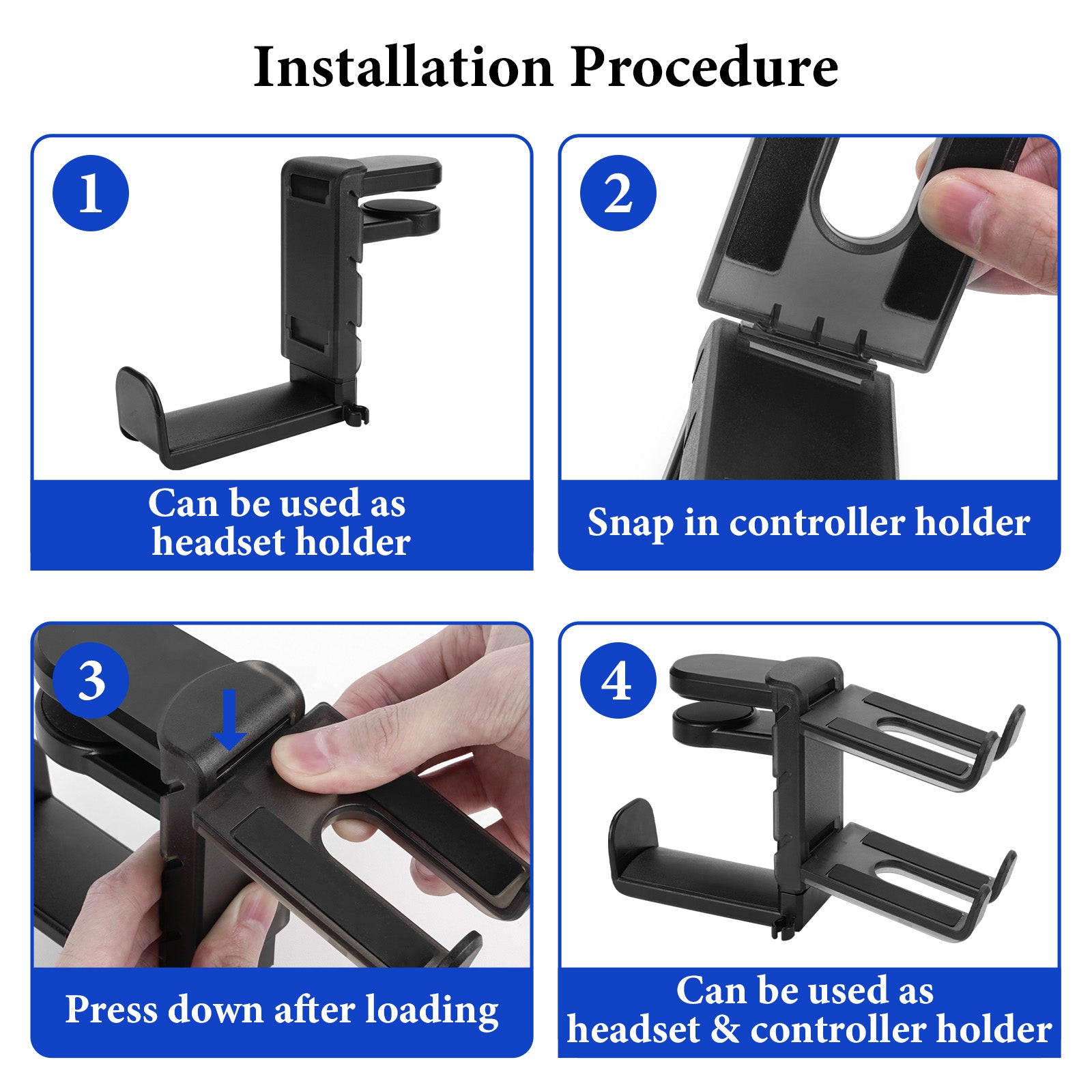 Installation Procedure

1

Can be used as headset holder

2

Snap in controller holder

3

Press down after loading

4

Can be used as headset & controller holder