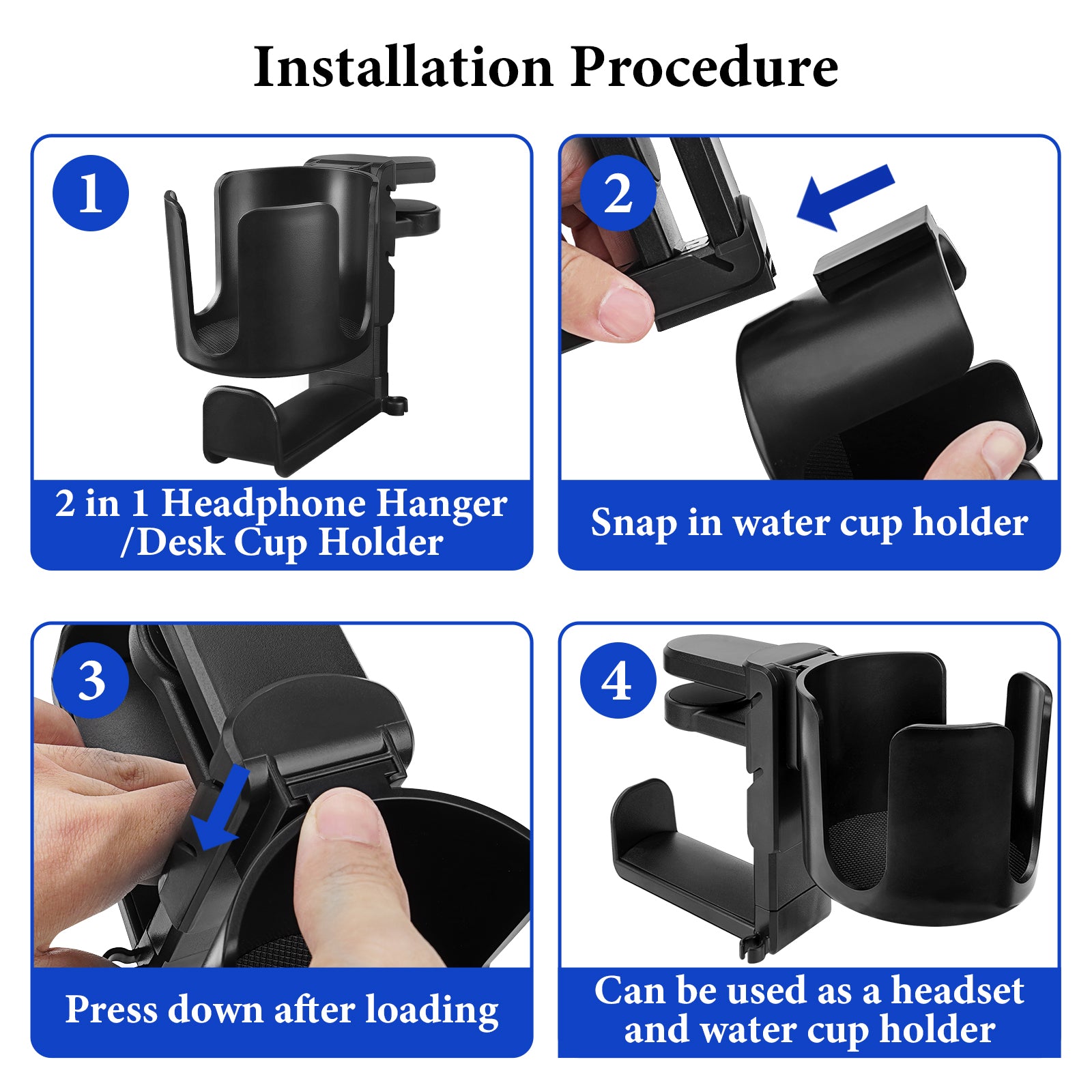 Installation Procedure

1

2 in 1 Headphone Hanger /Desk Cup Holder

2

Snap in water cup holder

3

Press down after loading

4

Can be used as a headset and water cup holder